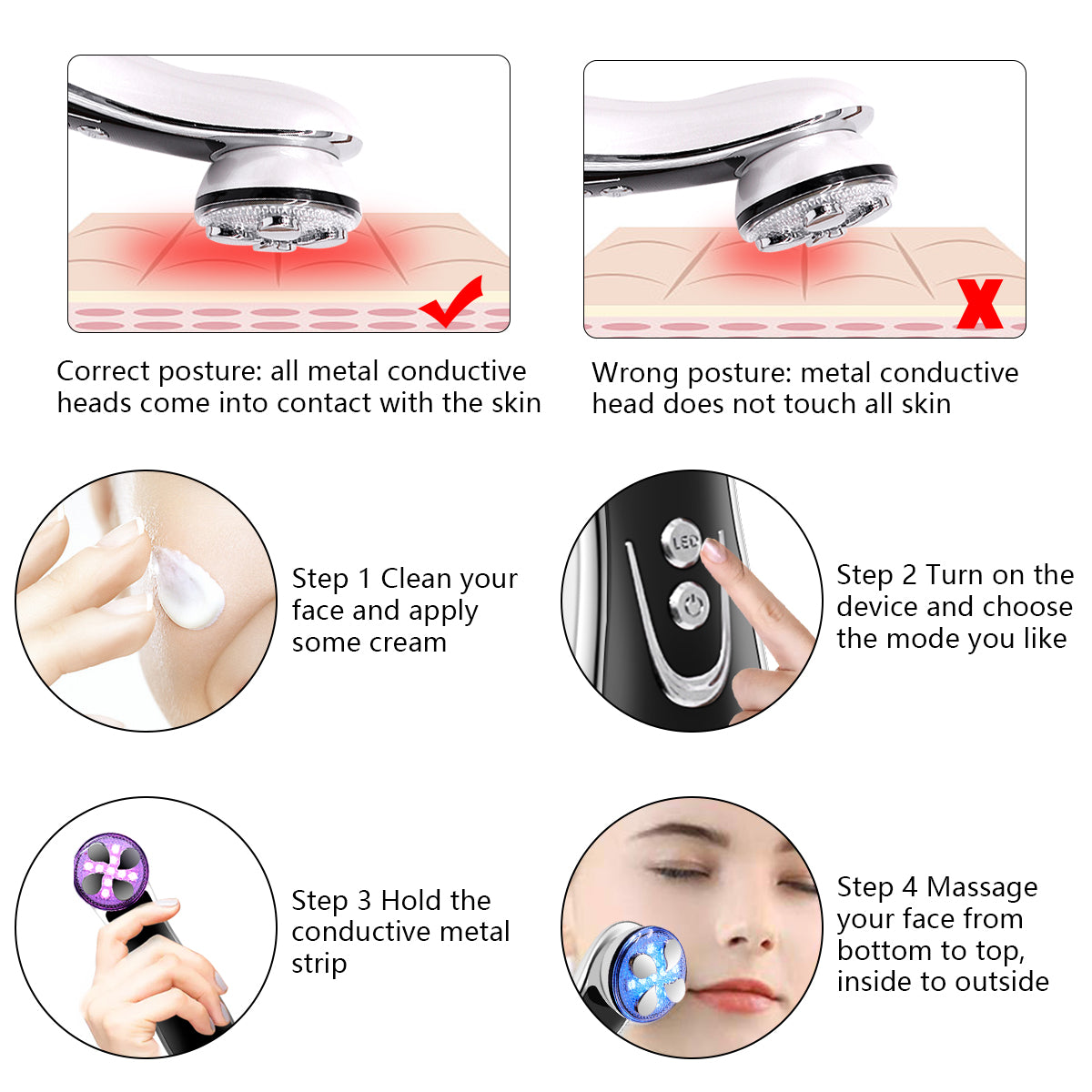 Correct posture: all metal conductive heads come into contact with the skin

Wrong posture: metal conductive head does not touch all skin

Step 1 Clean your face and apply some cream

LED

Step 2 Turn on the device and choose the mode you like

Step 3 Hold the conductive metal strip

Step 4 Massage your face from bottom to top, inside to outside