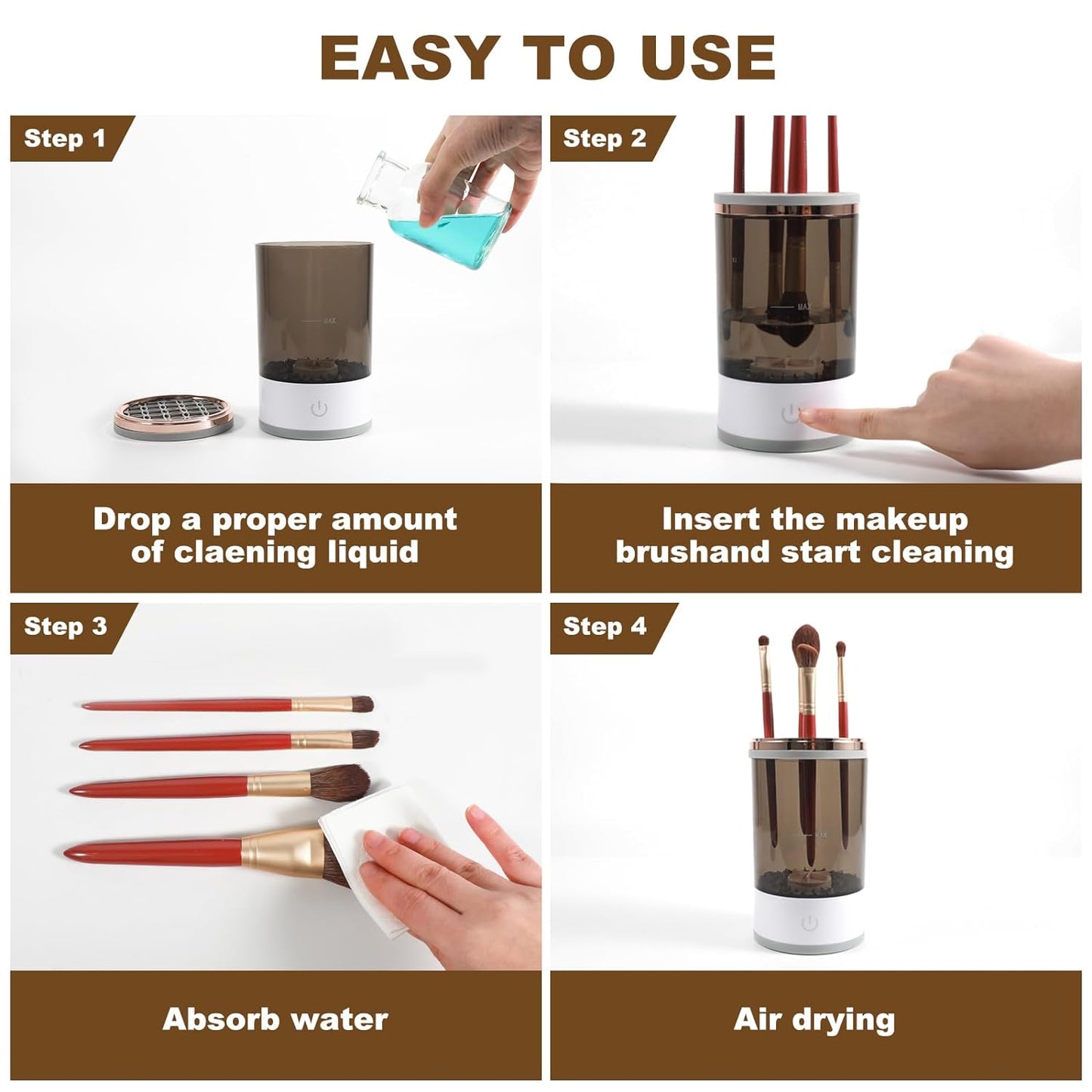 EASY TO USE

Step 1

MAX

Drop a proper amount of claening liquid

Step 2

MAX

Insert the makeup brushand start cleaning

Step 3

Absorb water

Step 4

MAX

Air drying