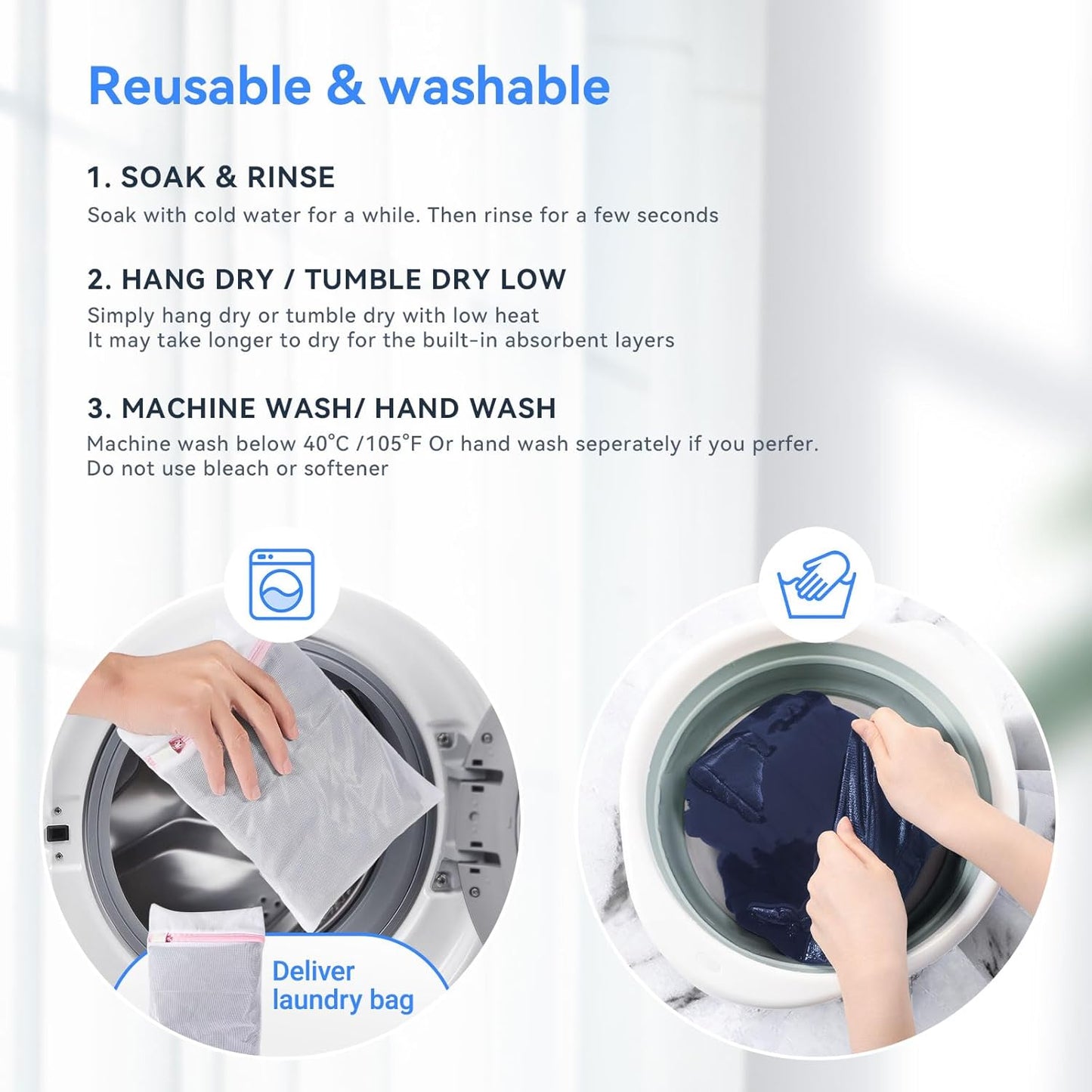 Reusable & washable

1. SOAK & RINSE
Soak with cold water for a while. Then rinse for a few seconds

2. HANG DRY / TUMBLE DRY LOW
Simply hang dry or tumble dry with low heat
It may take longer to dry for the built-in absorbent layers

3. MACHINE WASH/ HAND WASH
Machine wash below 40°C /105°F Or hand wash seperately if you perfer.
Do not use bleach or softener

Deliver laundry bag