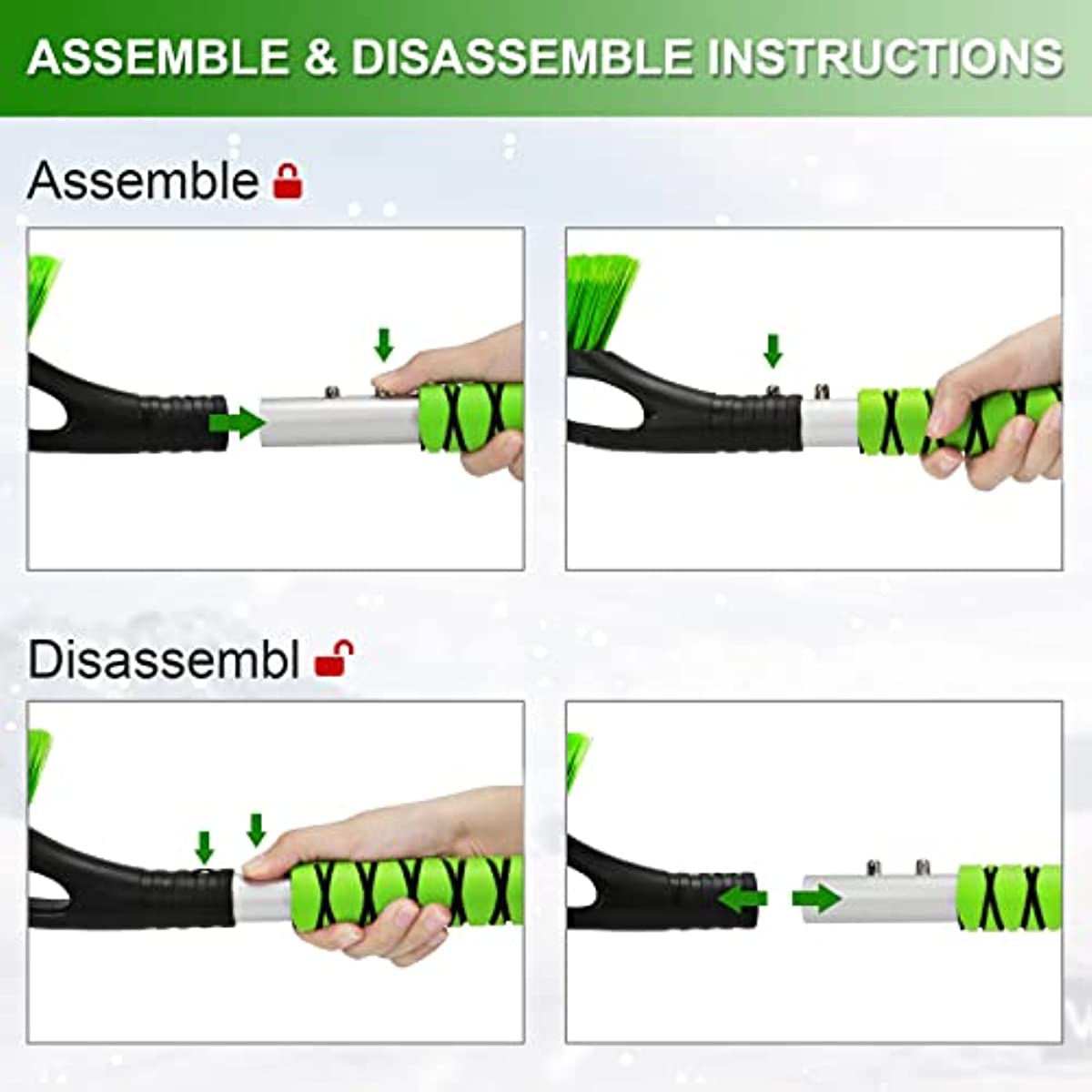 ASSEMBLE & DISASSEMBLE INSTRUCTIONS

Assemble

Disassembl