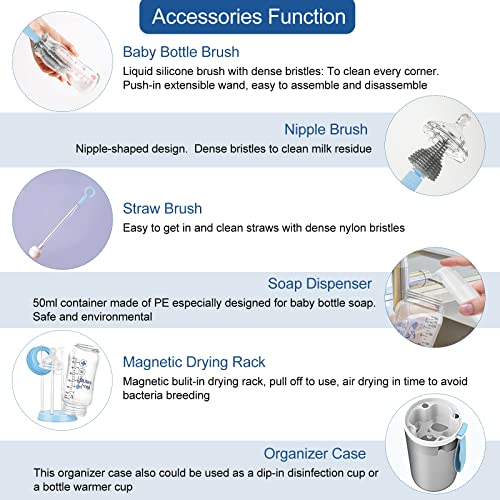 Accessories Function

Baby Bottle Brush
Liquid silicone brush with dense bristles: To clean every corner. Push-in extensible wand, easy to assemble and disassemble

Nipple Brush
Nipple-shaped design. Dense bristles to clean milk residue

Straw Brush
Easy to get in and clean straws with dense nylon bristles

Soap Dispenser
50ml container made of PE especially designed for baby bottle soap. Safe and environmental

Magnetic Drying Rack
Magnetic bulit-in drying rack, pull off to use, air drying in time to avoid bacteria breeding

Organizer Case
This organizer case also could be used as a dip-in disinfection cup or a bottle warmer cup