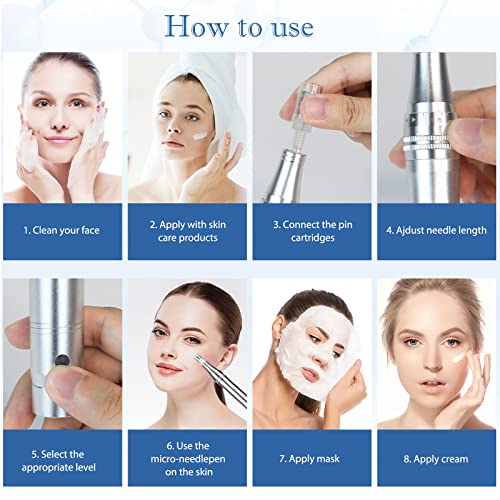 How to use

1. Clean your face

2. Apply with skin care products

3. Connect the pin cartridges

4. Ajdust needle length

5. Select the appropriate level

6. Use the micro-needlepen on the skin

7. Apply mask

8. Apply cream