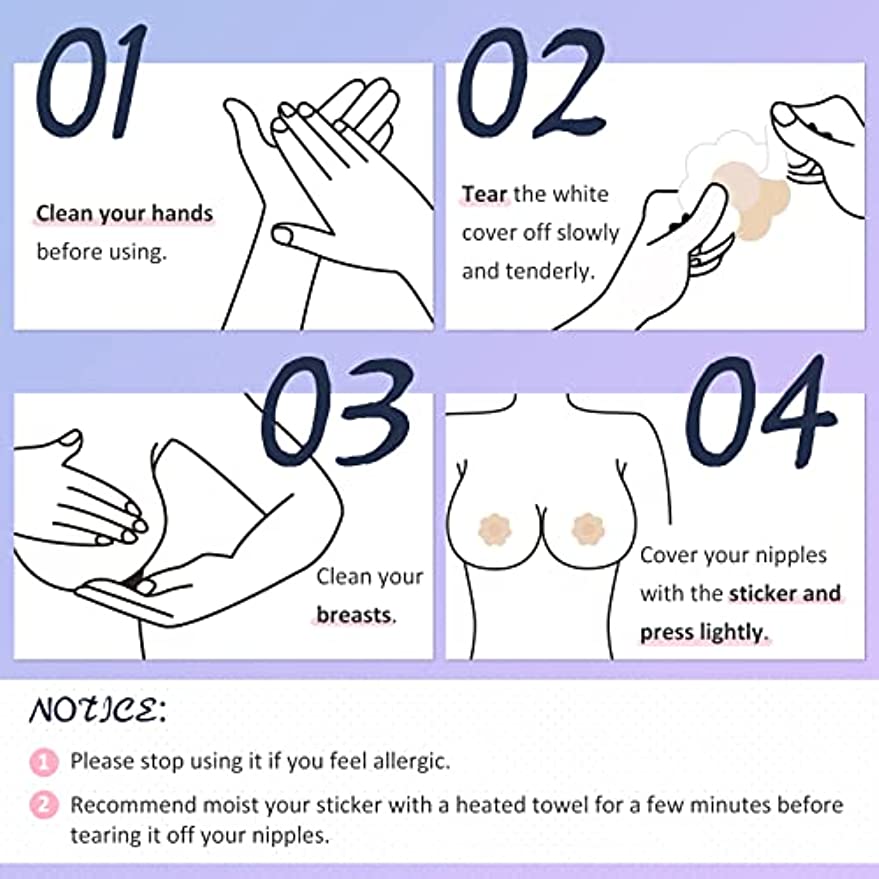 01

Clean your hands before using.

02

Tear the white cover off slowly and tenderly.

03

Clean your breasts.

04

Cover your nipples with the sticker and press lightly.

NOTICE:

1 Please stop using it if you feel allergic.

2 Recommend moist your sticker with a heated towel for a few minutes before tearing it off your nipples.