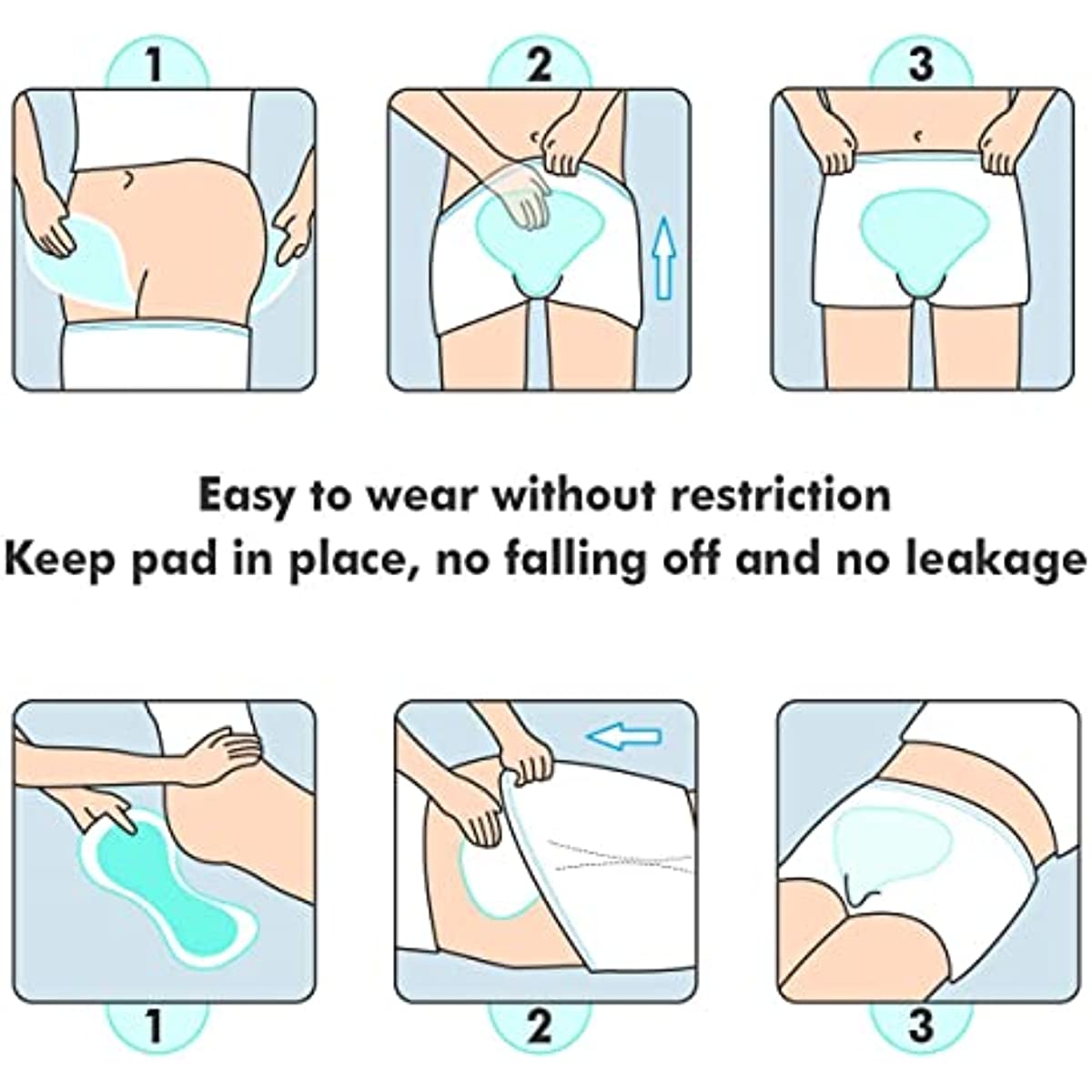 1

2

3

Easy to wear without restriction
Keep pad in place, no falling off and no leakage

1

2

3