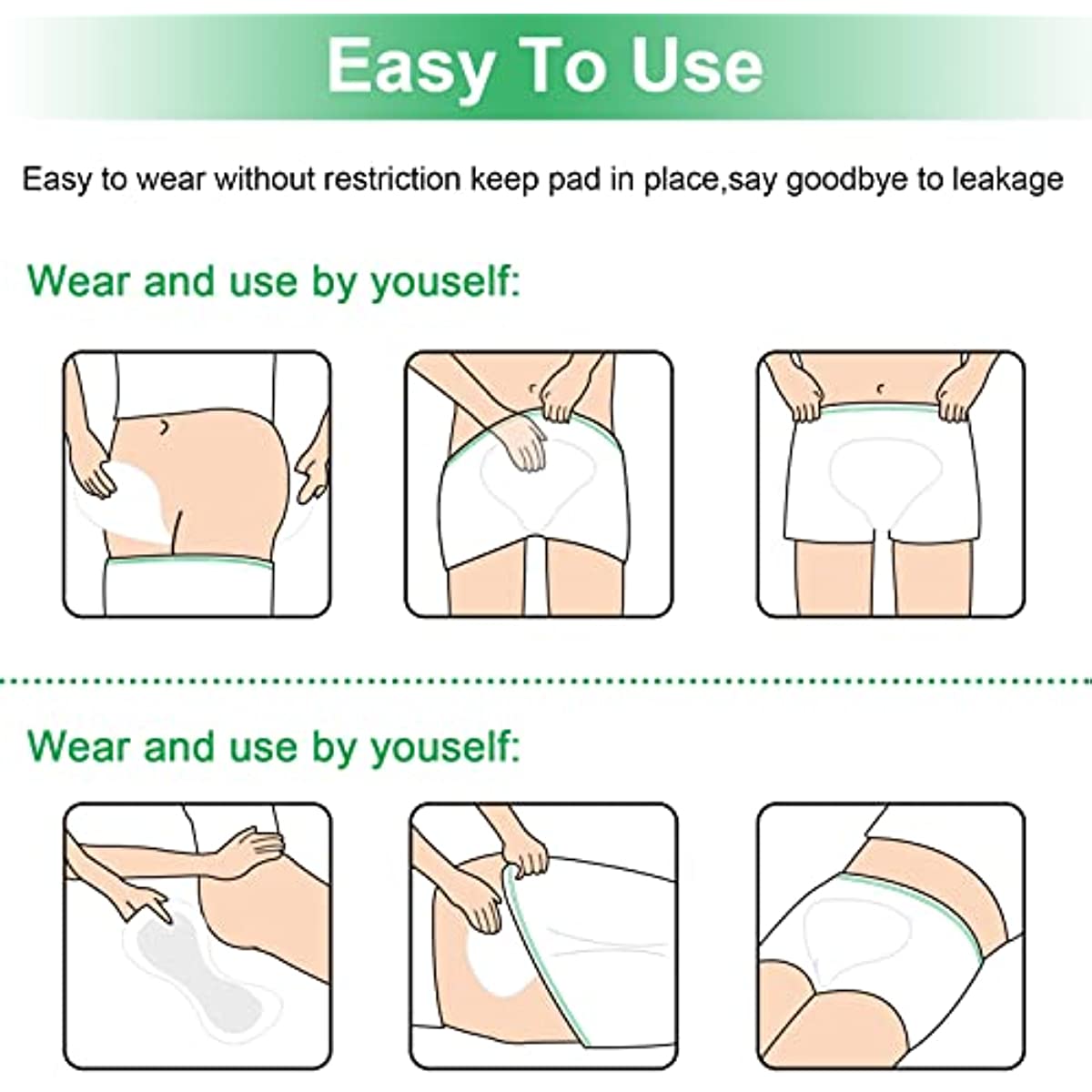 Easy To Use

Easy to wear without restriction keep pad in place,say goodbye to leakage

Wear and use by youself:

Wear and use by youself: