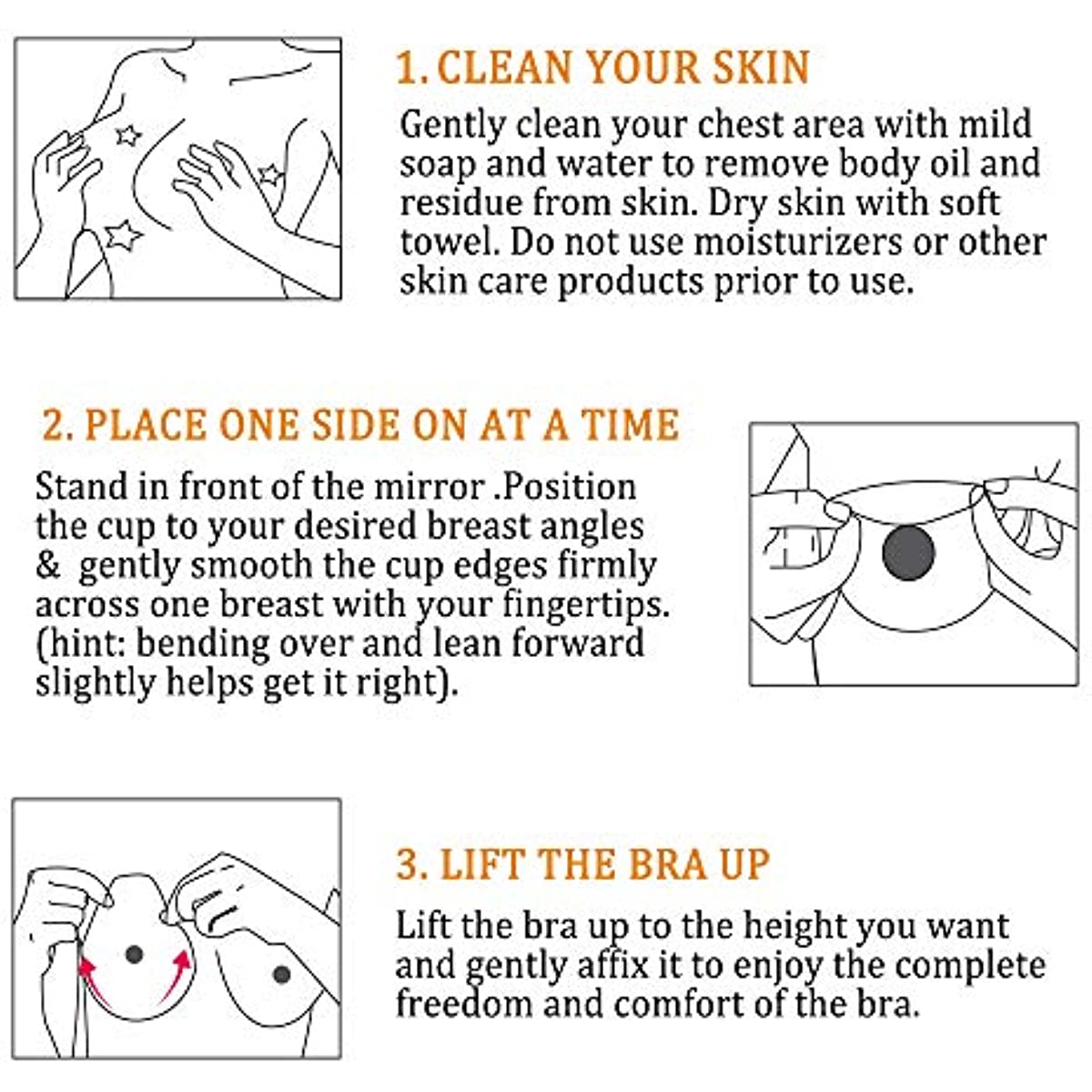 1. CLEAN YOUR SKIN

Gently clean your chest area with mild soap and water to remove body oil and residue from skin. Dry skin with soft towel. Do not use moisturizers or other skin care products prior to use.

2. PLACE ONE SIDE ON AT A TIME

Stand in front of the mirror .Position the cup to your desired breast angles & gently smooth the cup edges firmly across one breast with your fingertips. (hint: bending over and lean forward slightly helps get it right).

3. LIFT THE BRA UP

Lift the bra up to the height you want and gently affix it to enjoy the complete freedom and comfort of the bra.