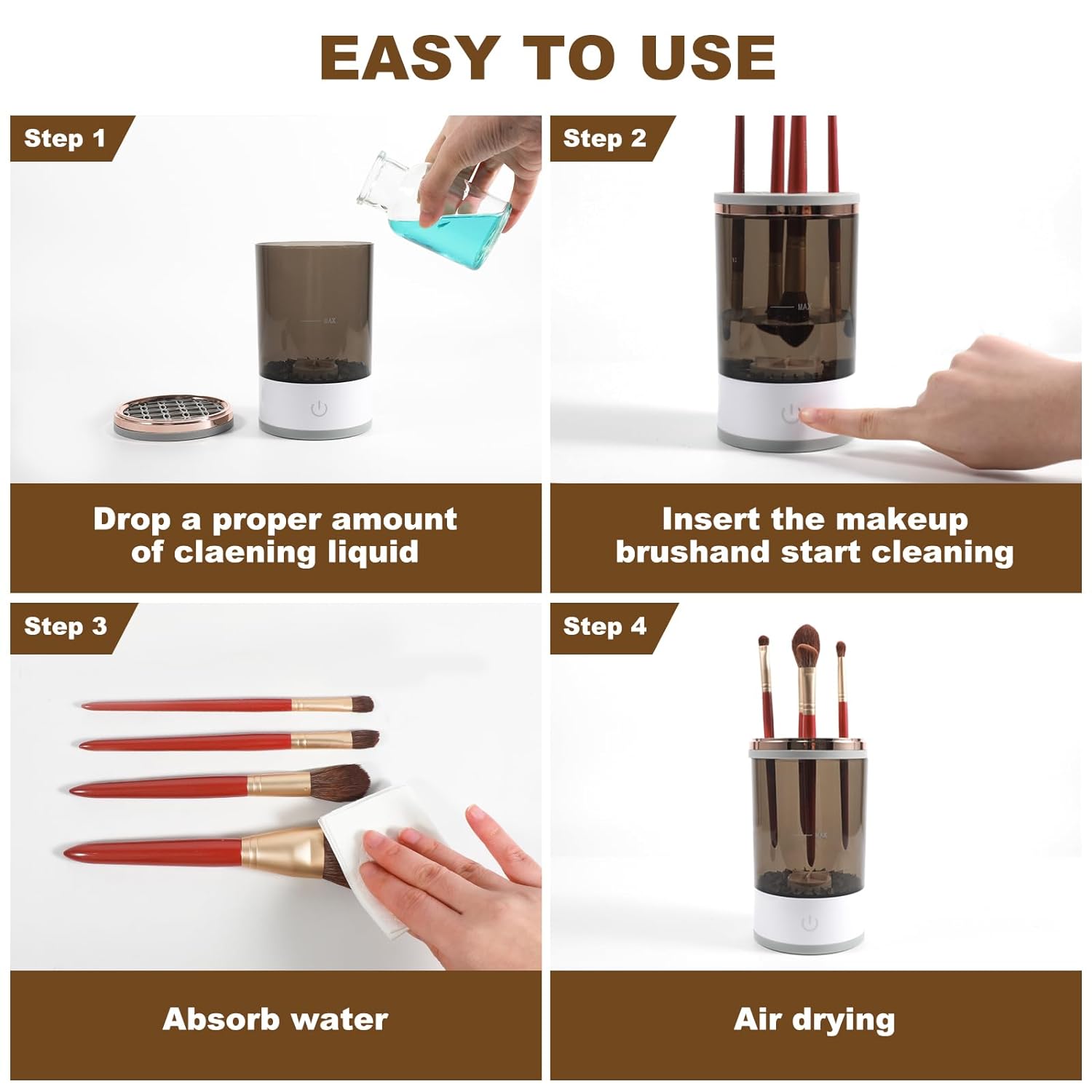 EASY TO USE

Step 1

MAX

Drop a proper amount of claening liquid

Step 2

MAX

Insert the makeup brushand start cleaning

Step 3

Absorb water

Step 4

MAX

Air drying