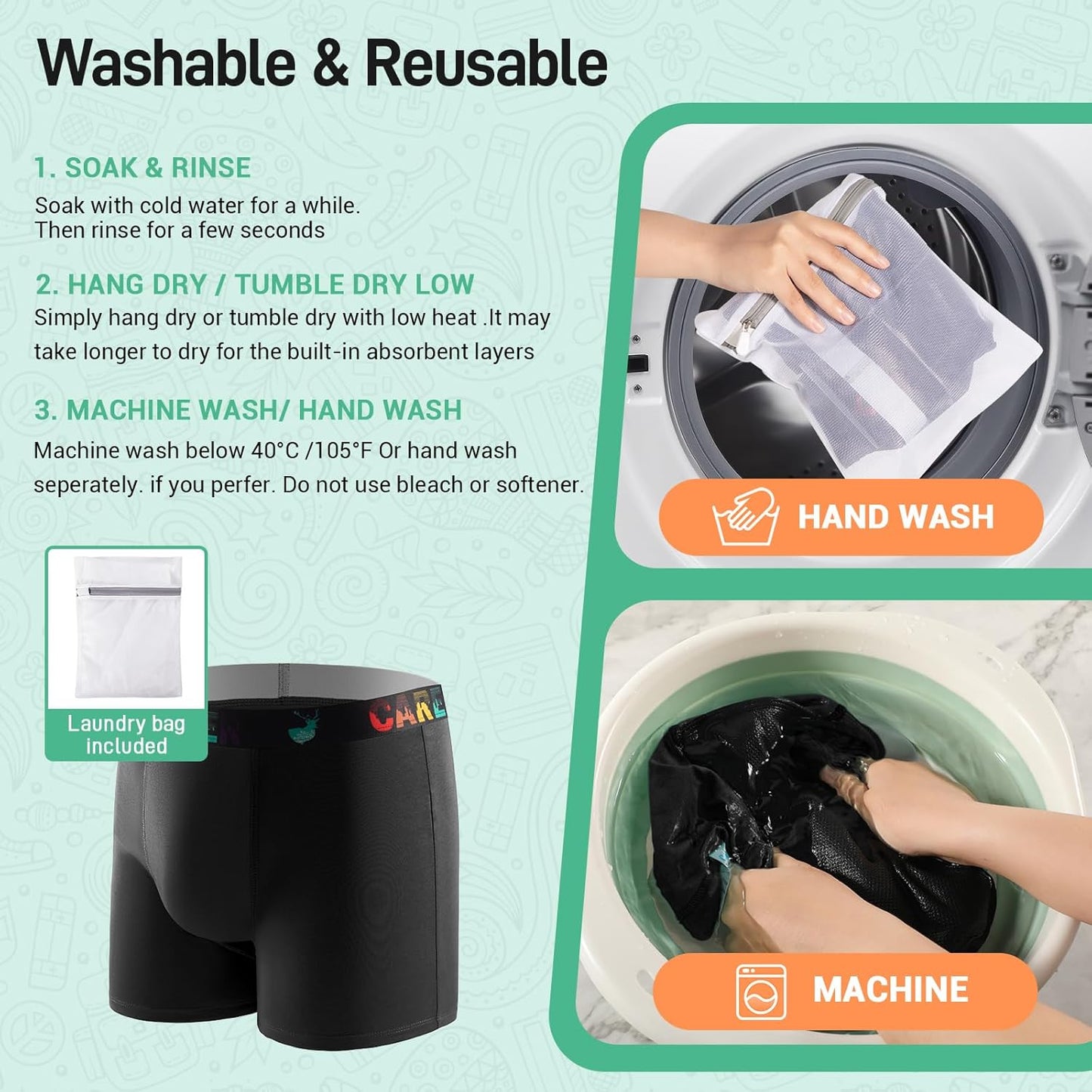 Washable & Reusable

1. SOAK & RINSE
Soak with cold water for a while.
Then rinse for a few seconds

2. HANG DRY / TUMBLE DRY LOW
Simply hang dry or tumble dry with low heat .It may take longer to dry for the built-in absorbent layers

3. MACHINE WASH/ HAND WASH
Machine wash below 40°C /105°F Or hand wash seperately. if you perfer. Do not use bleach or softener.

Laundry bag included

CARE

HAND WASH

MACHINE