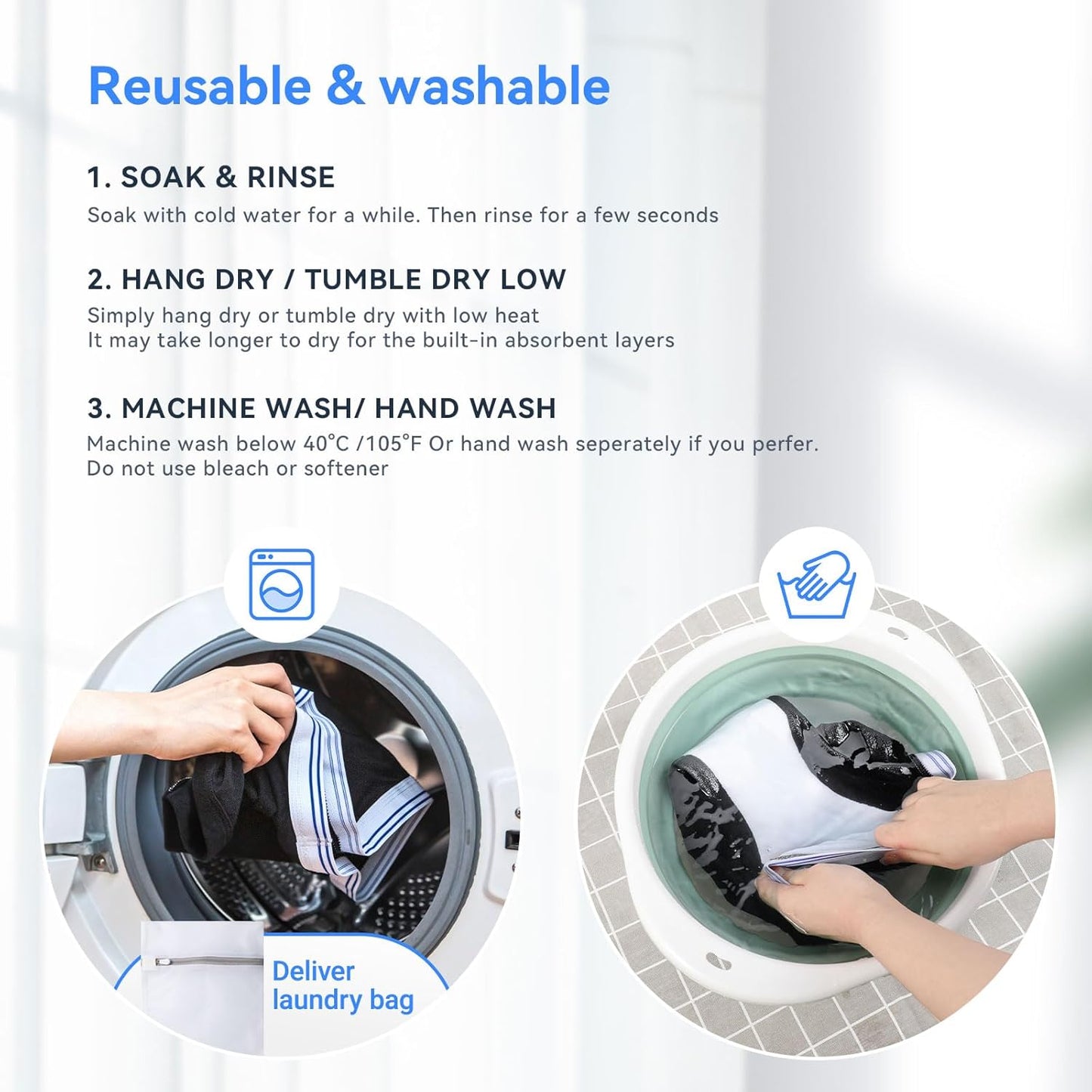 Reusable & washable

1. SOAK & RINSE
Soak with cold water for a while. Then rinse for a few seconds

2. HANG DRY / TUMBLE DRY LOW
Simply hang dry or tumble dry with low heat
It may take longer to dry for the built-in absorbent layers

3. MACHINE WASH/ HAND WASH
Machine wash below 40°C /105°F Or hand wash seperately if you perfer.
Do not use bleach or softener

Deliver laundry bag