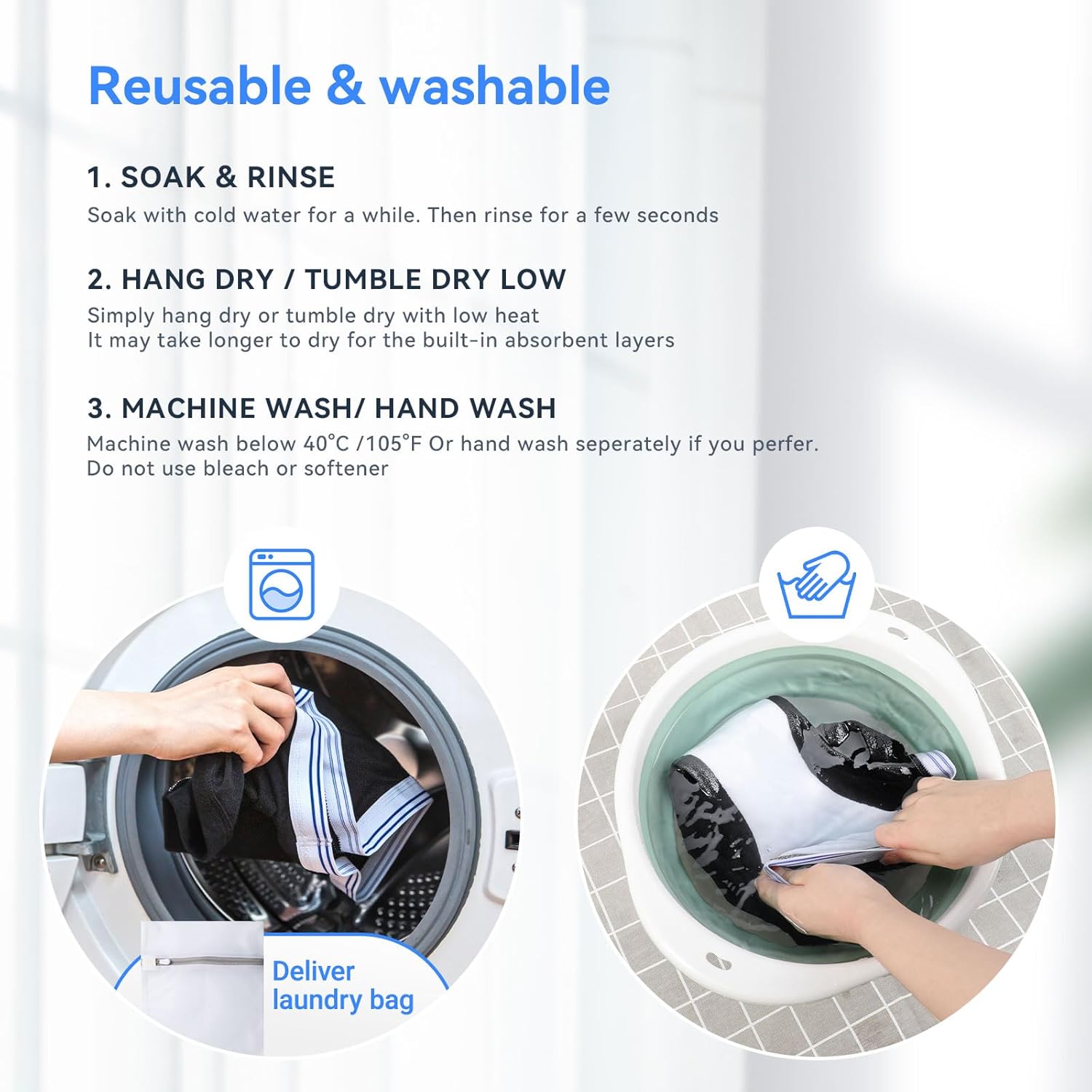 Reusable & washable

1. SOAK & RINSE

Soak with cold water for a while. Then rinse for a few seconds

2. HANG DRY / TUMBLE DRY LOW

Simply hang dry or tumble dry with low heat
It may take longer to dry for the built-in absorbent layers

3. MACHINE WASH/ HAND WASH

Machine wash below 40°C /105°F Or hand wash seperately if you perfer.
Do not use bleach or softener

Deliver laundry bag