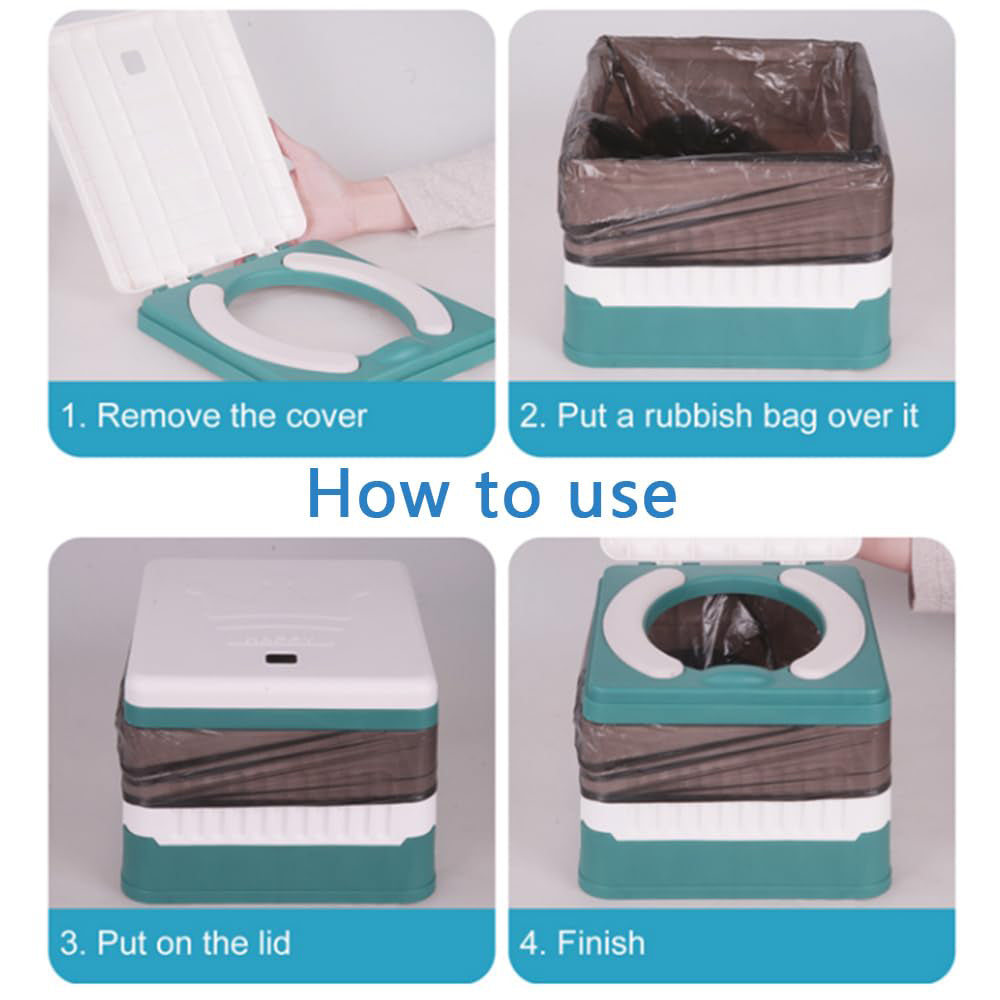 1. Remove the cover

2. Put a rubbish bag over it

How to use

3. Put on the lid

4. Finish